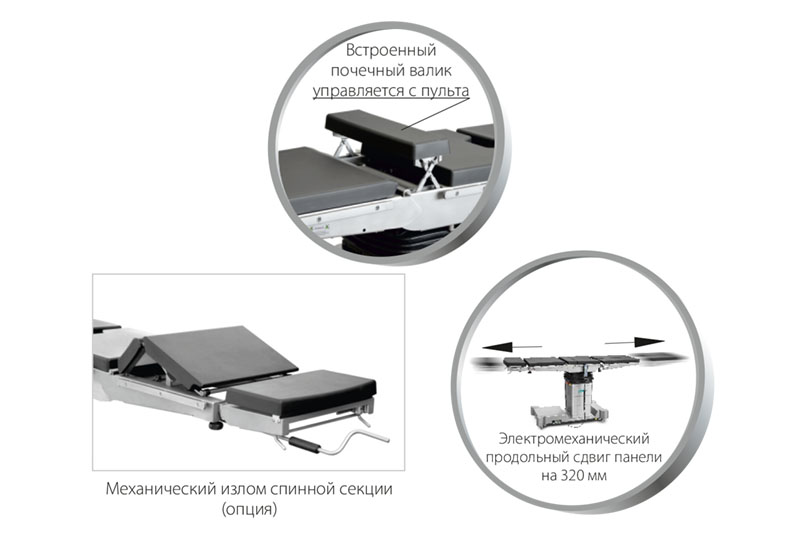 Встроенный почечный валик управляется с пульта

Механический излом спинной секции (опция)

Электромеханический продольный сдвиг панели на 320 мм